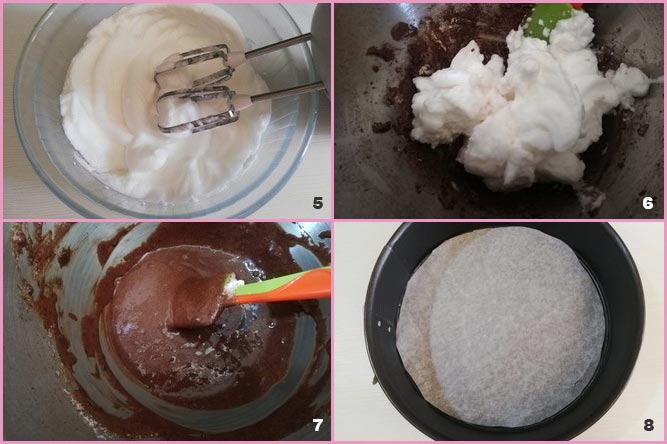 5

6

7

8