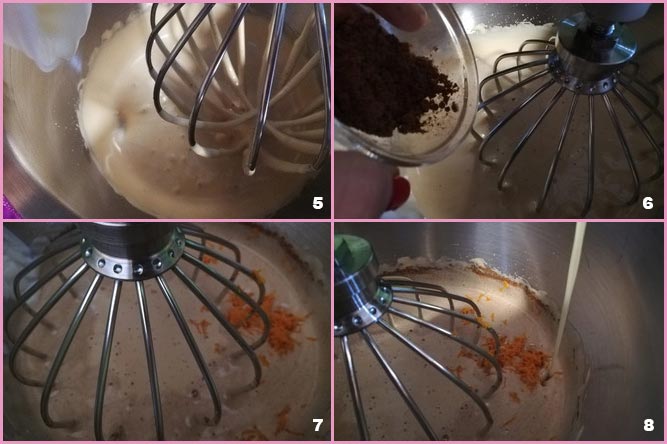 5
6
7
8